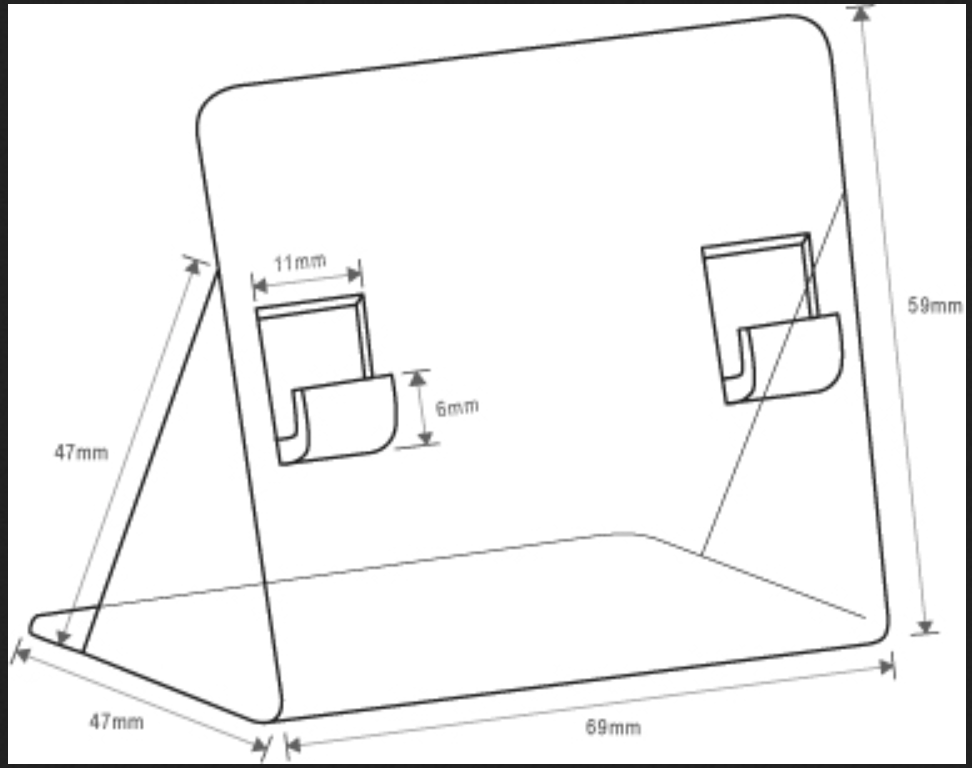 11mm
59mm
6mm
47mm
47mm
69mm