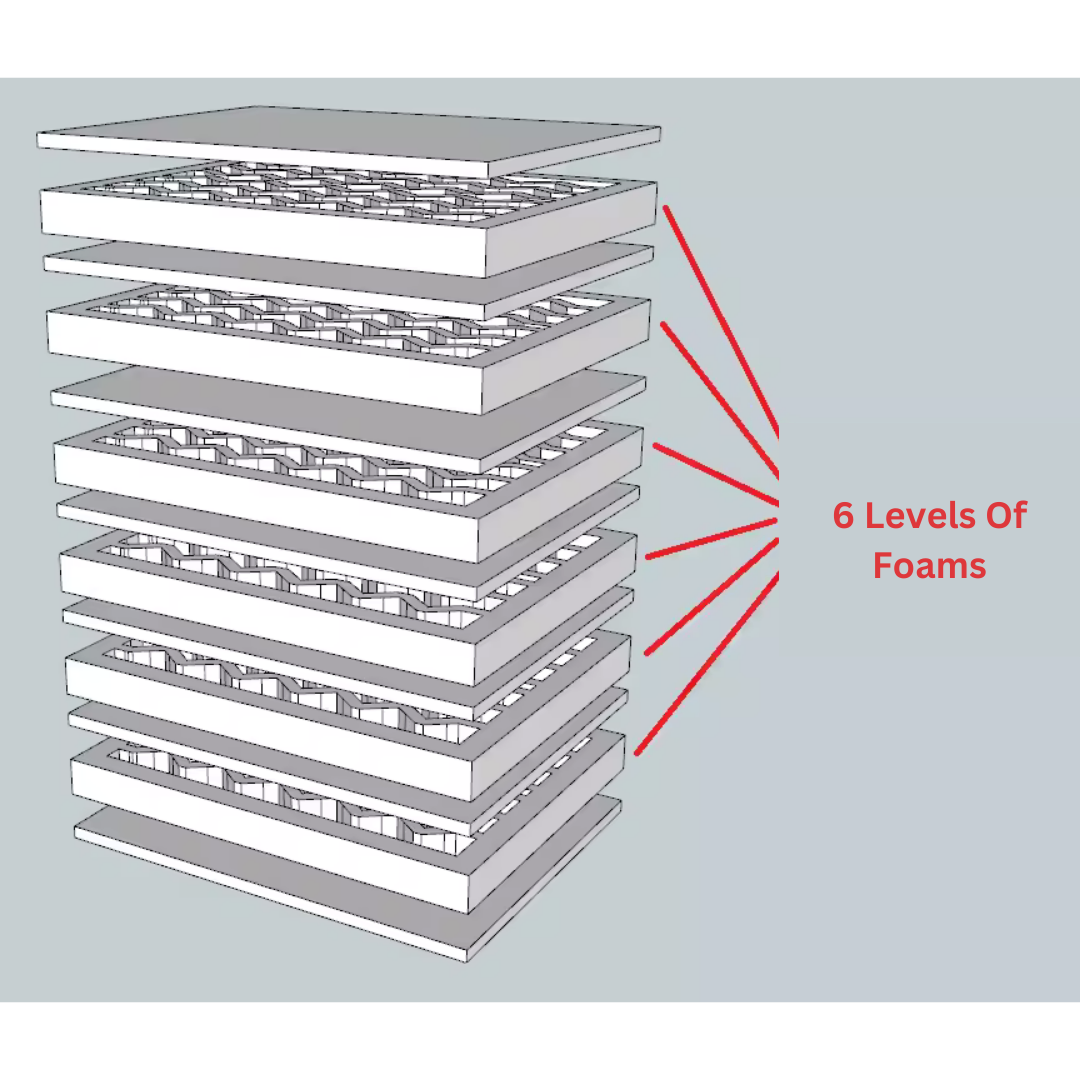 6 Levels Of Foams